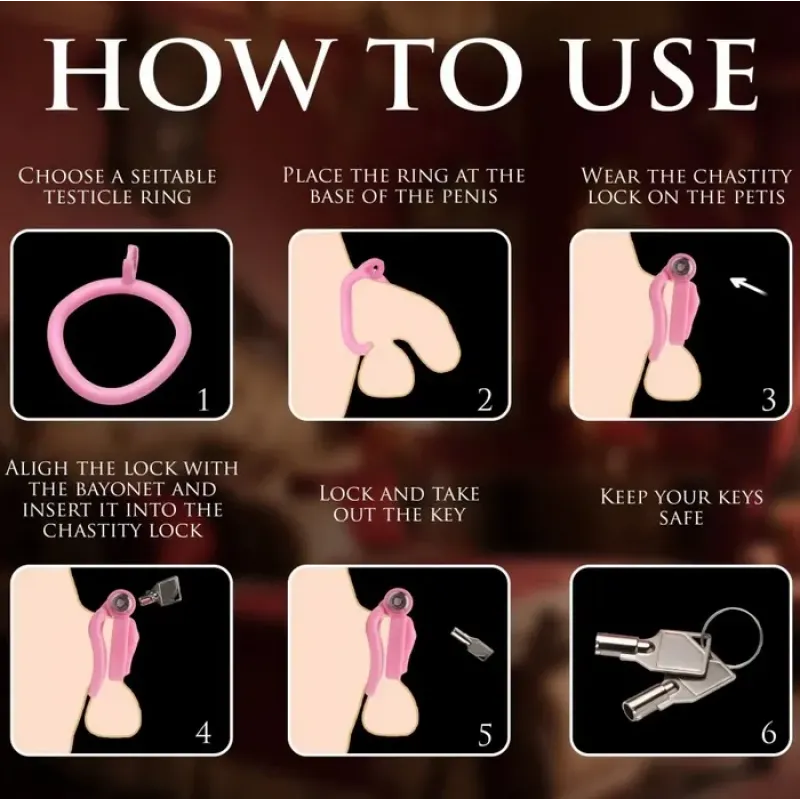 HOW TO USE

CHOOSE A SEITABLE TESTICLE RING

1

PLACE THE RING AT THE BASE OF THE PENIS

2

WEAR THE CHASTITY LOCK ON THE PETIS

3

ALIGH THE LOCK WITH THE BAYONET AND INSERT IT INTO THE CHASTITY LOCK

4

LOCK AND TAKE OUT THE KEY

5

KEEP YOUR KEYS SAFE

6